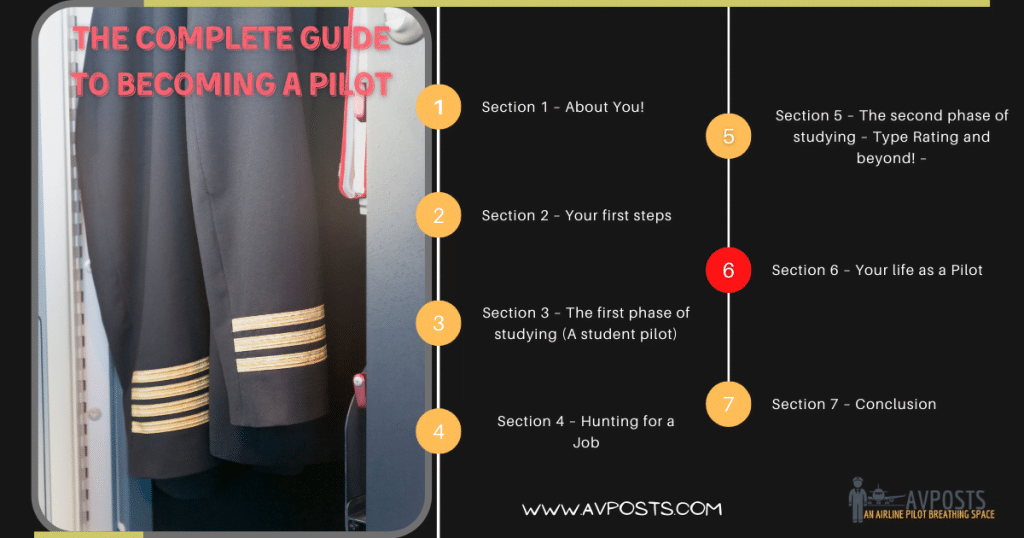 THE COMPLETE GUIDE TO BECOMING A PILOT

1 Section 1 - About You!

2 Section 2 - Your first steps

3 Section 3 - The first phase of studying (A student pilot)

4 Section 4 - Hunting for a Job

5 Section 5 - The second phase of studying - Type Rating and beyond! -

6 Section 6 - Your life as a Pilot

7 Section 7 - Conclusion

WWW.AVPOSTS.COM

AVPOSTS
AN AIRLINE PILOT BREATHING SPACE